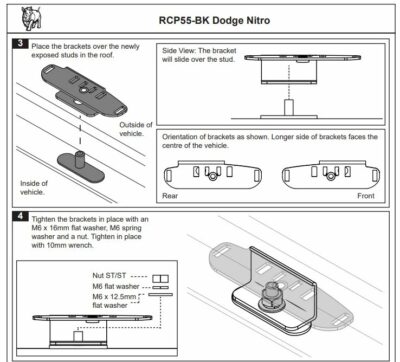 RCP55-BK Dodge Nitro

3 Place the brackets over the newly exposed studs in the roof.

Outside of vehicle.

Inside of vehicle.

Side View: The bracket will slide over the stud.

Orientation of brackets as shown. Longer side of brackets faces the centre of the vehicle.

Rear

Front

4 Tighten the brackets in place with an M6 x 16mm flat washer, M6 spring washer and a nut. Tighten in place with 10mm wrench.

Nut ST/ST

M6 flat washer

M6 x 12.5mm flat washer